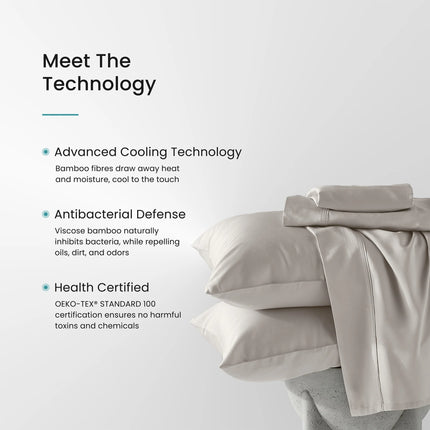 Meet The Technology

Advanced Cooling Technology

Bamboo fibres draw away heat and moisture, cool to the touch

Antibacterial Defense

Viscose bamboo naturally inhibits bacteria, while repelling oils, dirt, and odors

Health Certified

OEKO-TEX® STANDARD 100 certification ensures no harmful toxins and chemicals