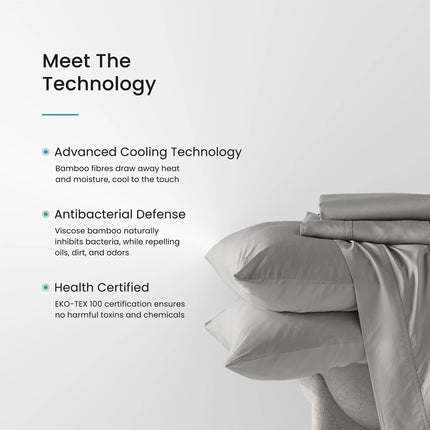 Meet The Technology

Advanced Cooling Technology
Bamboo fibres draw away heat and moisture, cool to the touch

Antibacterial Defense
Viscose bamboo naturally inhibits bacteria, while repelling oils, dirt, and odors

Health Certified
EKO-TEX 100 certification ensures no harmful toxins and chemicals